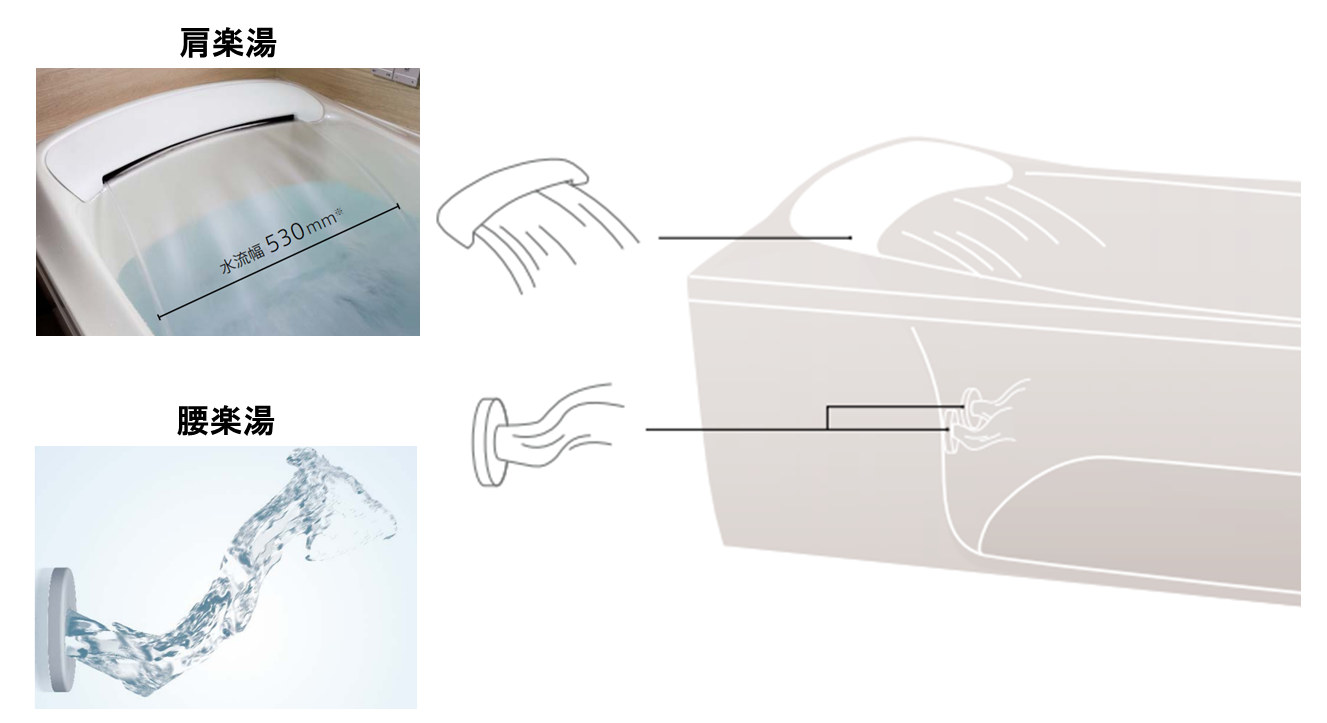 肩楽湯

水流幅 530mm※

腰楽湯