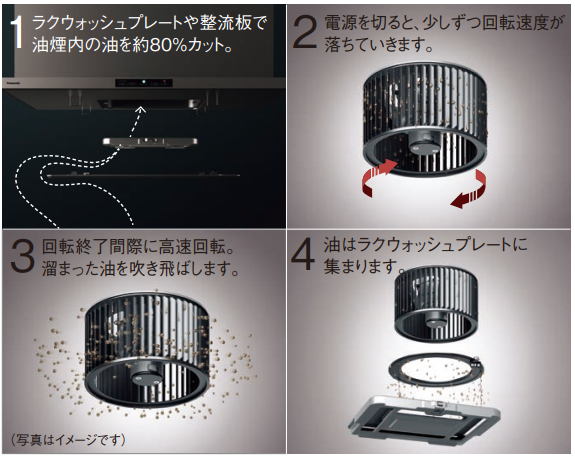 1 ラクウォッシュプレートや整流板で油煙内の油を約80%カット。

Panasonic

2 電源を切ると、少しずつ回転速度が落ちていきます。

3 回転終了間際に高速回転。溜まった油を吹き飛ばします。

（写真はイメージです）

4 油はラクウォッシュプレートに集まります。