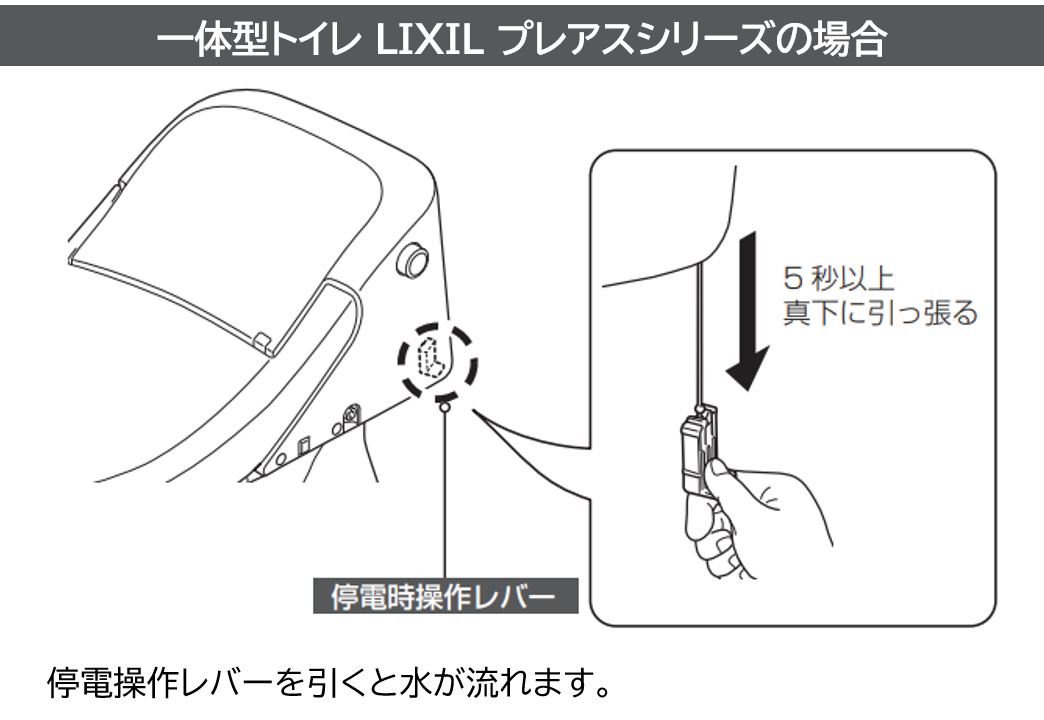 一体型トイレ LIXIL プレアスシリーズの場合

5 秒以上
真下に引っ張る

停電時操作レバー

停電操作レバーを引くと水が流れます。